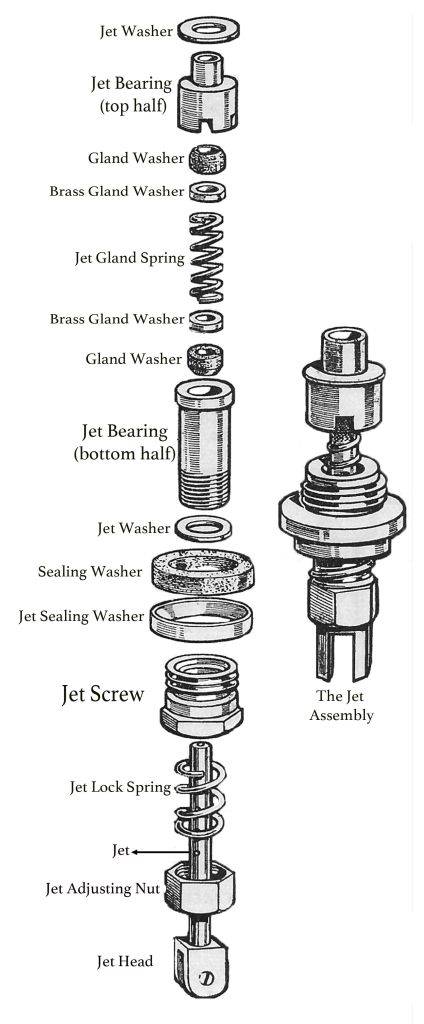 Jet Washer

Jet Bearing (top half)

Gland Washer

Brass Gland Washer

Jet Gland Spring

Brass Gland Washer

Gland Washer

Jet Bearing (bottom half)

Jet Washer

Sealing Washer

Jet Sealing Washer

Jet Screw

Jet Lock Spring

Jet

Jet Adjusting Nut

Jet Head

The Jet Assembly