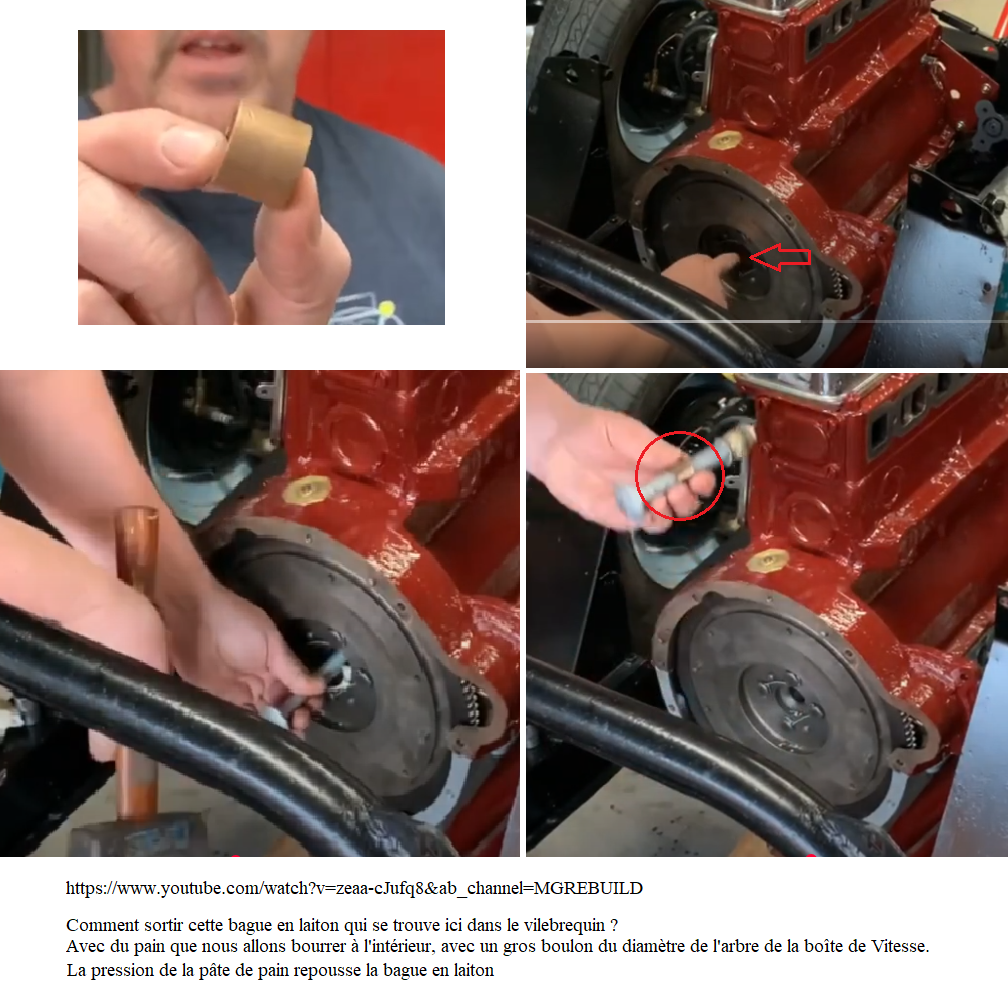 https://www.youtube.com/watch?v=zeaa-cJufq8&ab_channel=MGREBUILD

Comment sortir cette bague en laiton qui se trouve ici dans le vilebrequin ?
Avec du pain que nous allons bourrer à l'intérieur, avec un gros boulon du diamètre de l'arbre de la boîte de Vitesse.
La pression de la pâte de pain repousse la bague en laiton