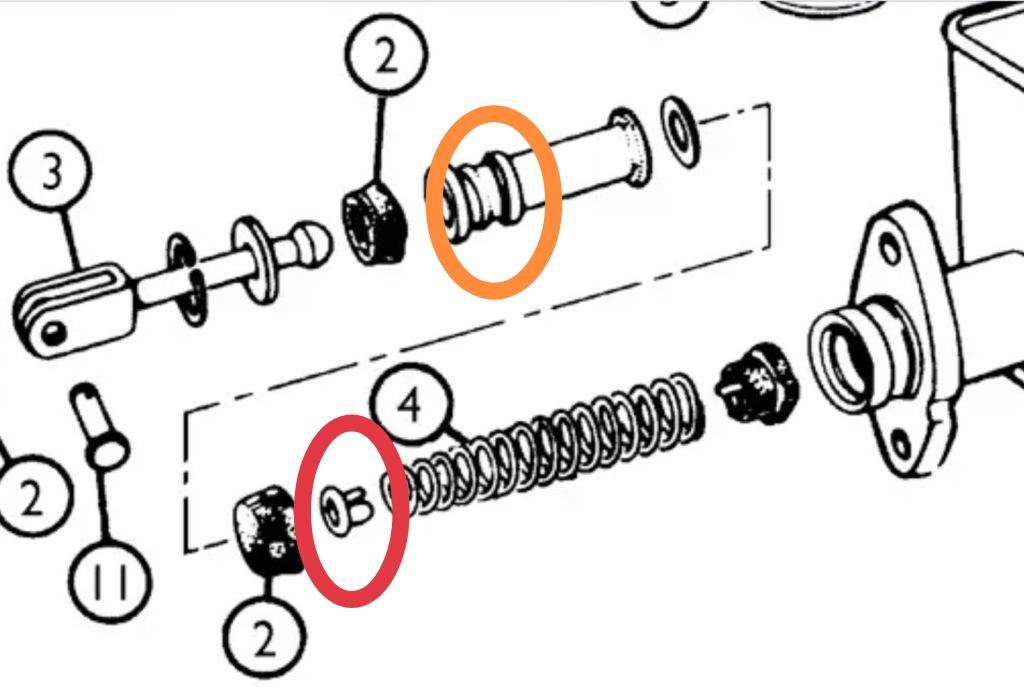 2
3
4
2
11
2